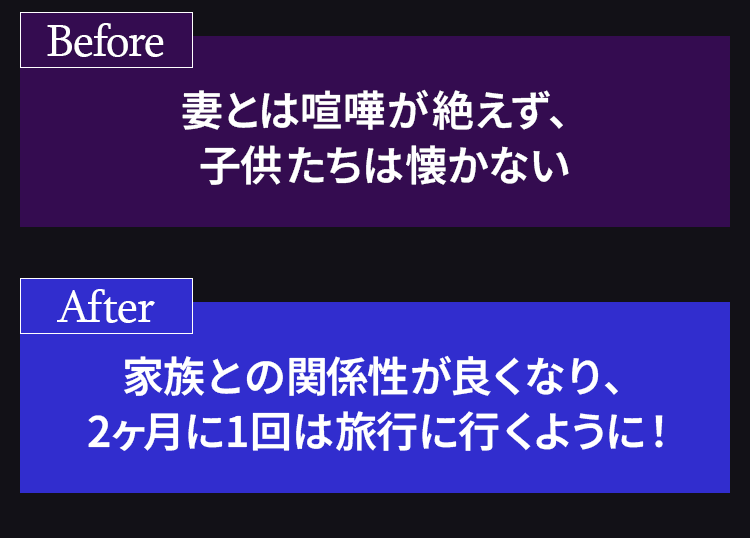 Before

妻とは喧嘩が絶えず、
子供たちは懐かない

After

家族との関係性が良くなり、
2ヶ月に1回は旅行に行くように！